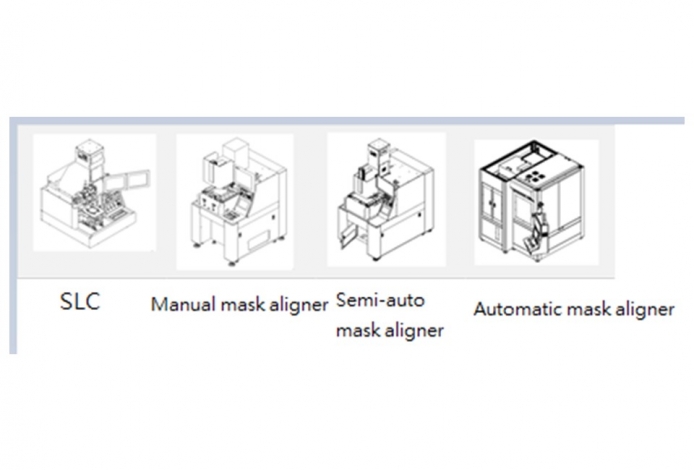 SLC

Manual mask aligner

Semi-auto mask aligner

Automatic mask aligner